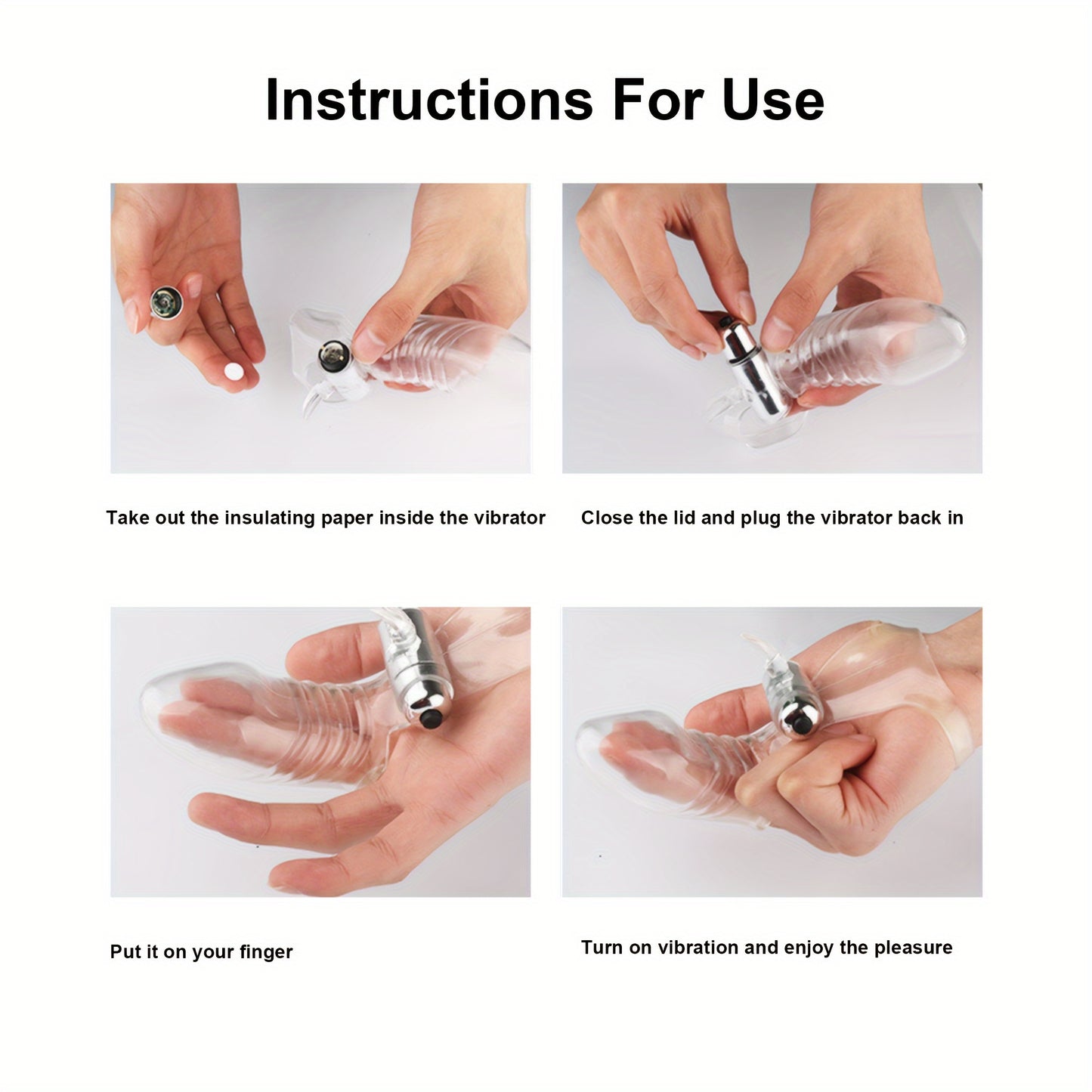 Instructions For Use

Take out the insulating paper inside the vibrator

Close the lid and plug the vibrator back in

Put it on your finger

Turn on vibration and enjoy the pleasure